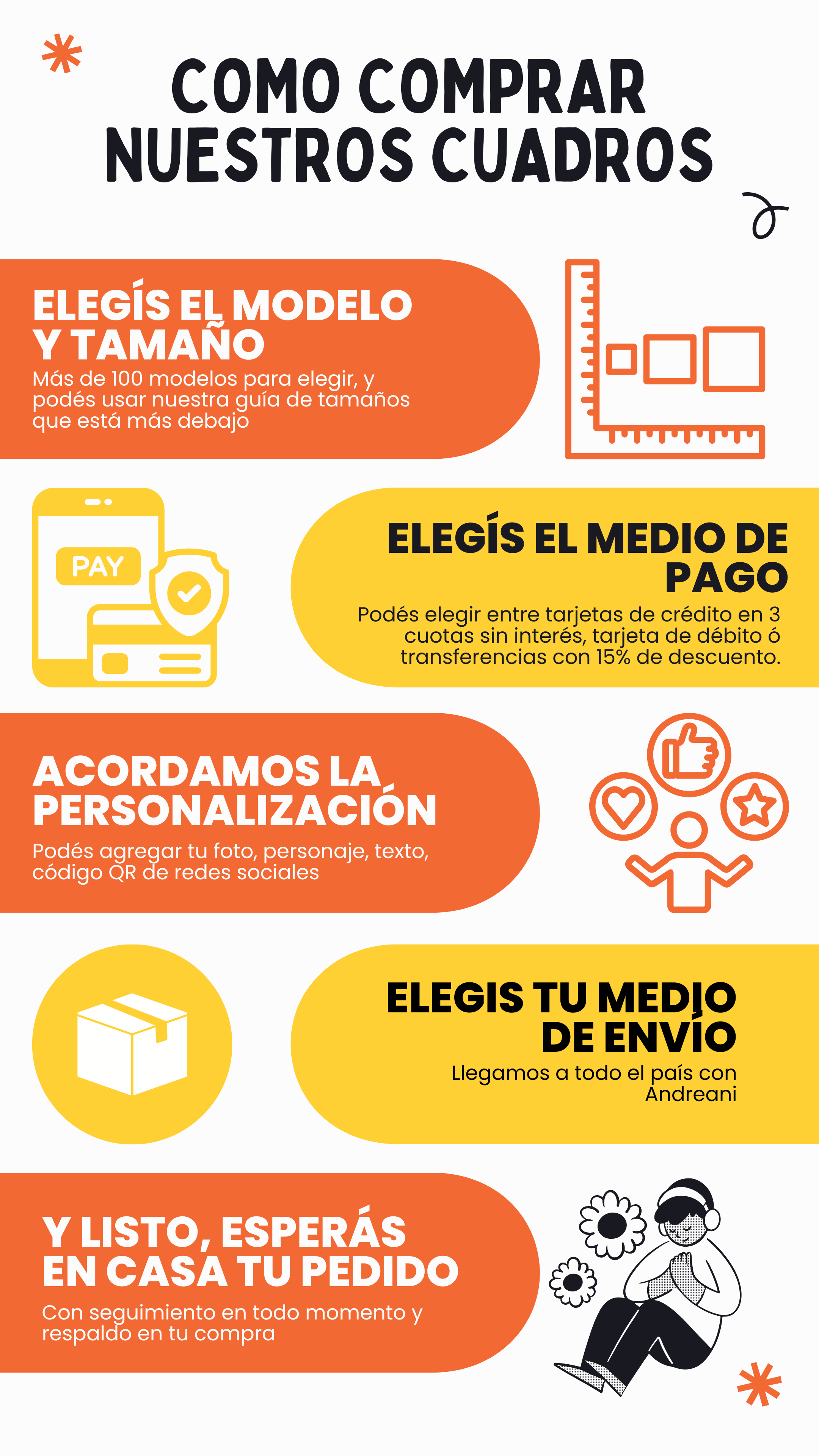 COMO COMPRAR NUESTROS CUADROS

ELEGÍS EL MODELO Y TAMAÑO
Más de 100 modelos para elegir, y podés usar nuestra guía de tamaños que está más debajo

PAY

ELEGÍS EL MEDIO DE PAGO
Podés elegir entre tarjetas de crédito en 3 cuotas sin interés, tarjeta de débito ó transferencias con 15% de descuento.

ACORDAMOS LA PERSONALIZACIÓN
Podés agregar tu foto, personaje, texto, código QR de redes sociales

ELEGIS TU MEDIO DE ENVÍO
Llegamos a todo el país con Andreani

Y LISTO, ESPERÁS EN CASA TU PEDIDO
Con seguimiento en todo momento y respaldo en tu compra